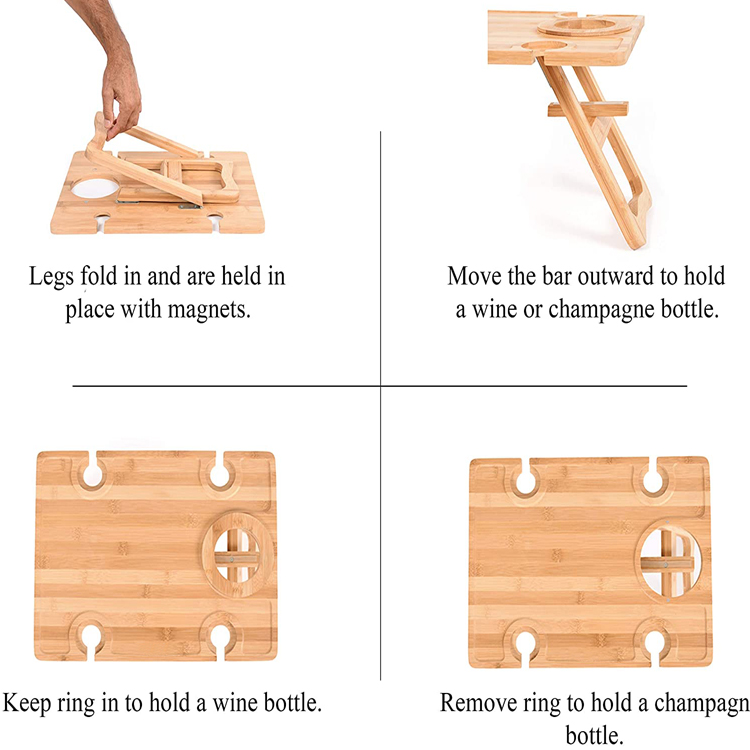 Legs fold in and are held in place with magnets.

Move the bar outward to hold a wine or champagne bottle.

Keep ring in to hold a wine bottle.

Remove ring to hold a champagn bottle.