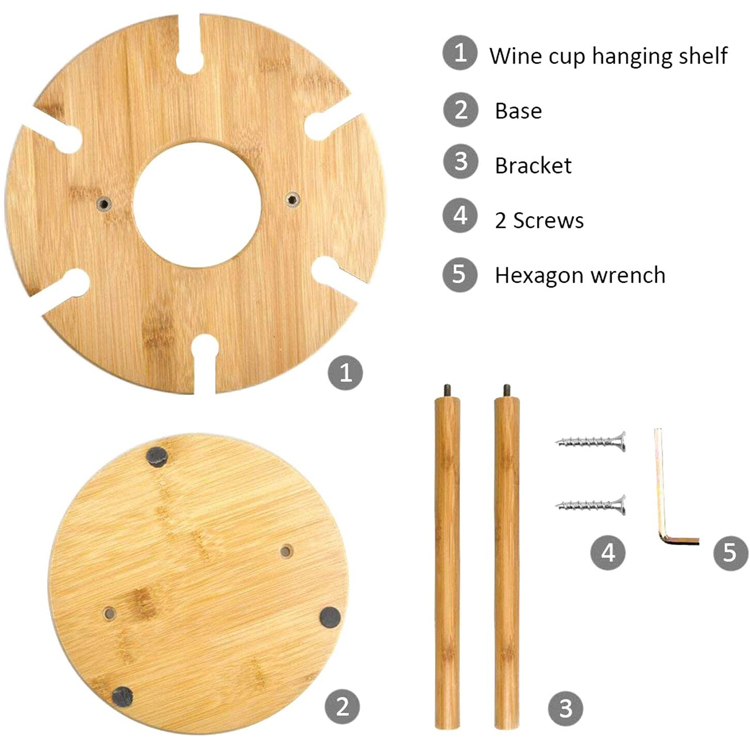 1 Wine cup hanging shelf

2 Base

3 Bracket

4 2 Screws

5 Hexagon wrench

1

4

5

2

3