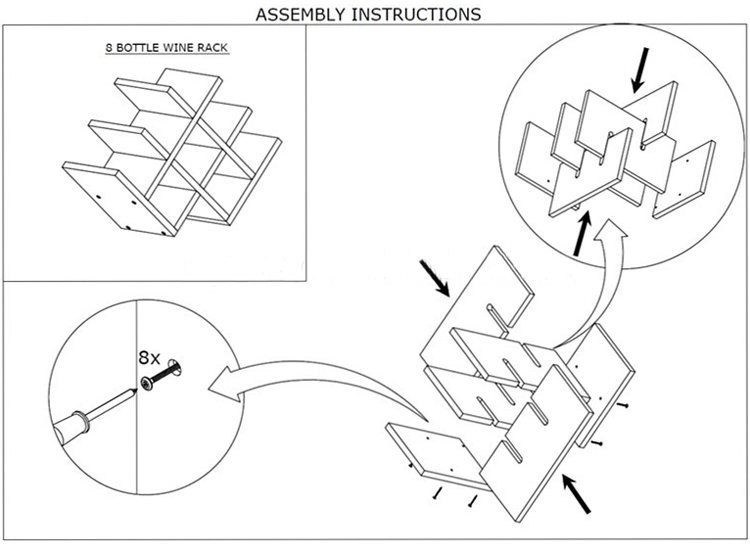 ASSEMBLY INSTRUCTIONS

8 BOTTLE WINE RACK

8x