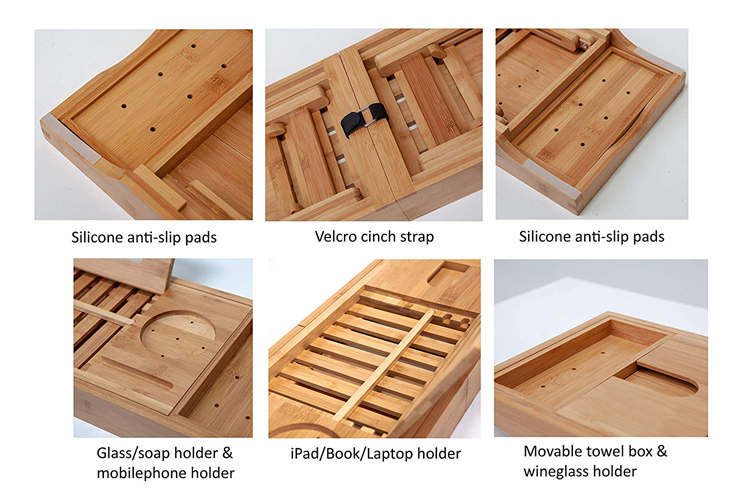 Silicone anti-slip pads

Velcro cinch strap

Silicone anti-slip pads

Glass/soap holder & mobilephone holder

iPad/Book/Laptop holder

Movable towel box & wineglass holder